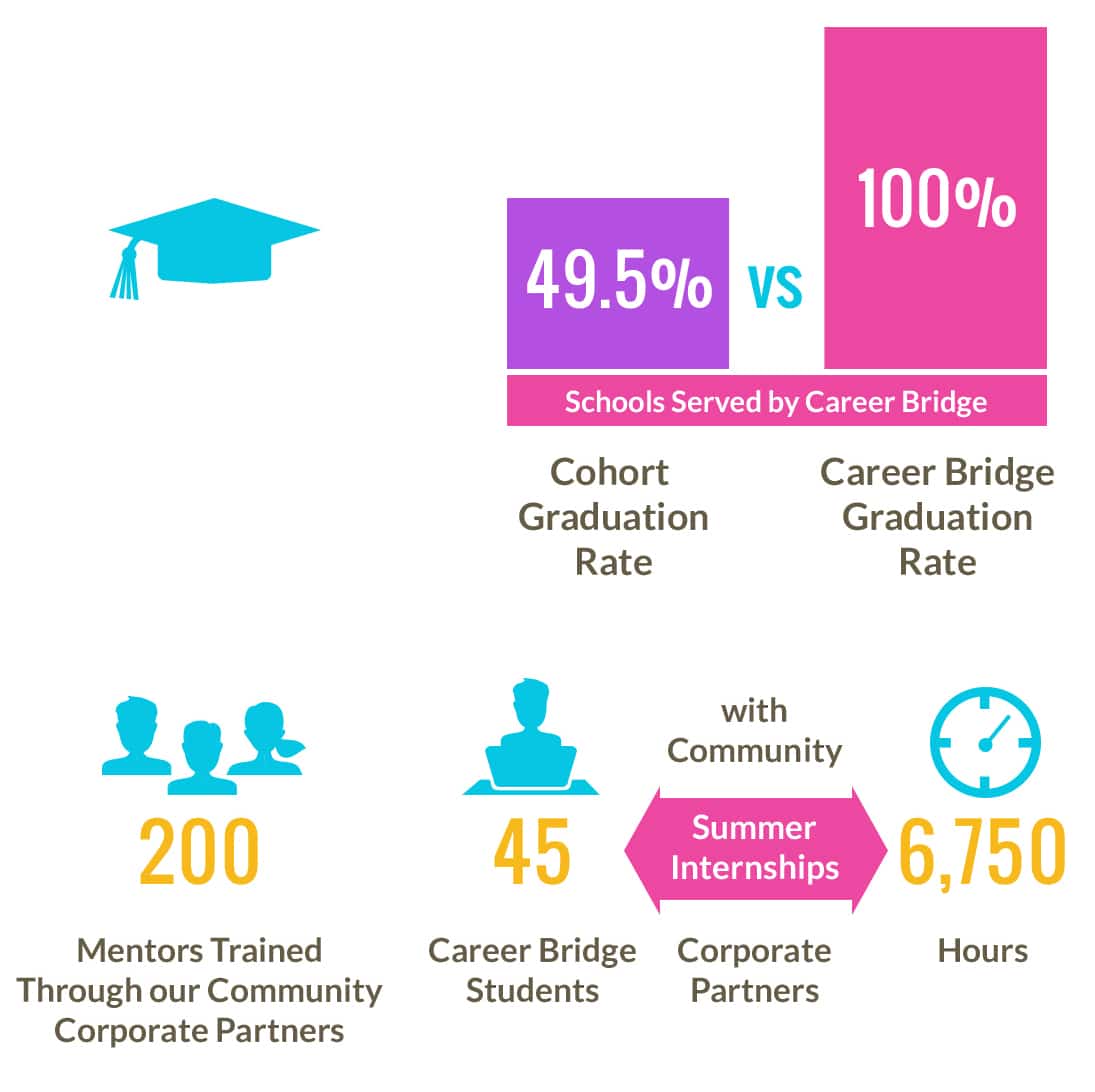 49.5% VS 100%

Schools Served by Career Bridge

Cohort Graduation Rate

Career Bridge Graduation Rate

200

Mentors Trained Through our Community Corporate Partners

45

Career Bridge Students

with Community

Summer Internships

Corporate Partners

6,750

Hours